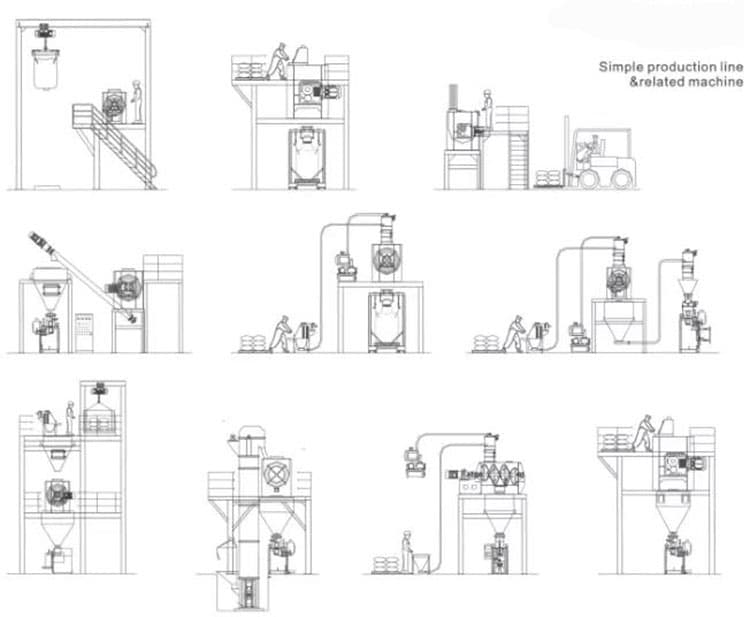 Simple production line
&related machine